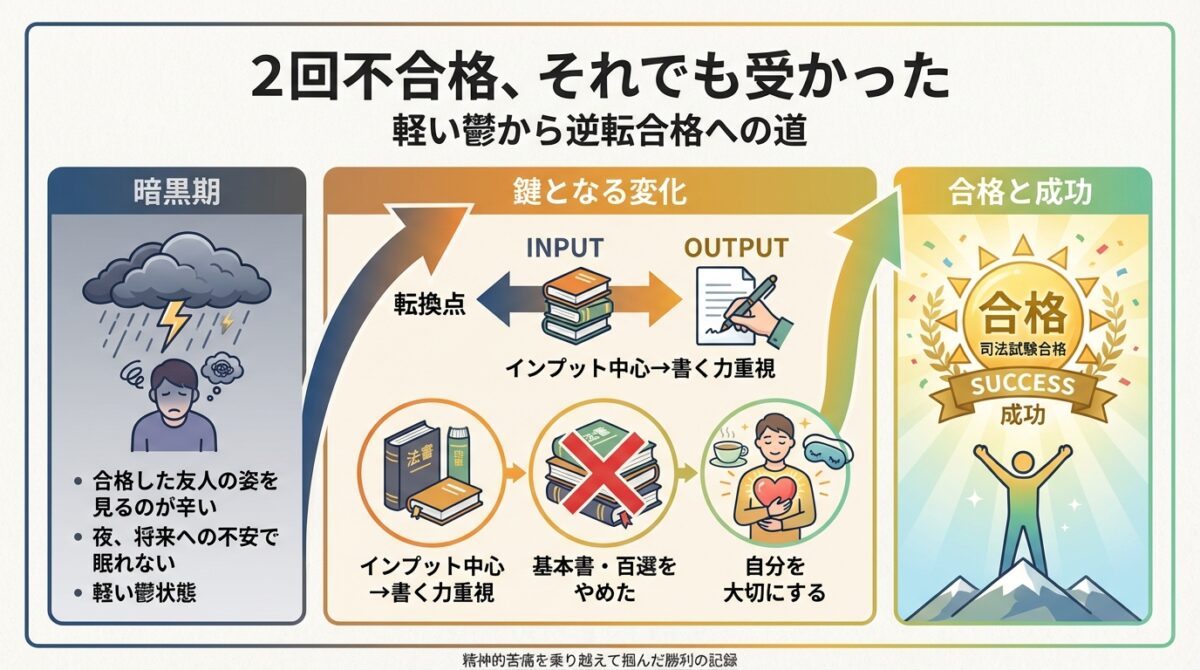 2回不合格、それでも受かった
軽い鬱から逆転合格への道

暗黒期

• 合格した友人の姿を見るのが辛い
• 夜、将来への不安で眠れない
• 軽い鬱状態

鍵となる変化

INPUT
OUTPUT
転換点
インプット中心→書く力重視

法書

インプット中心→書く力重視
基本書・百選をやめた
自分を大切にする

合格と成功

合格
司法試験合格
SUCCESS
成功

精神的苦痛を乗り越えて掴んだ勝利の記録