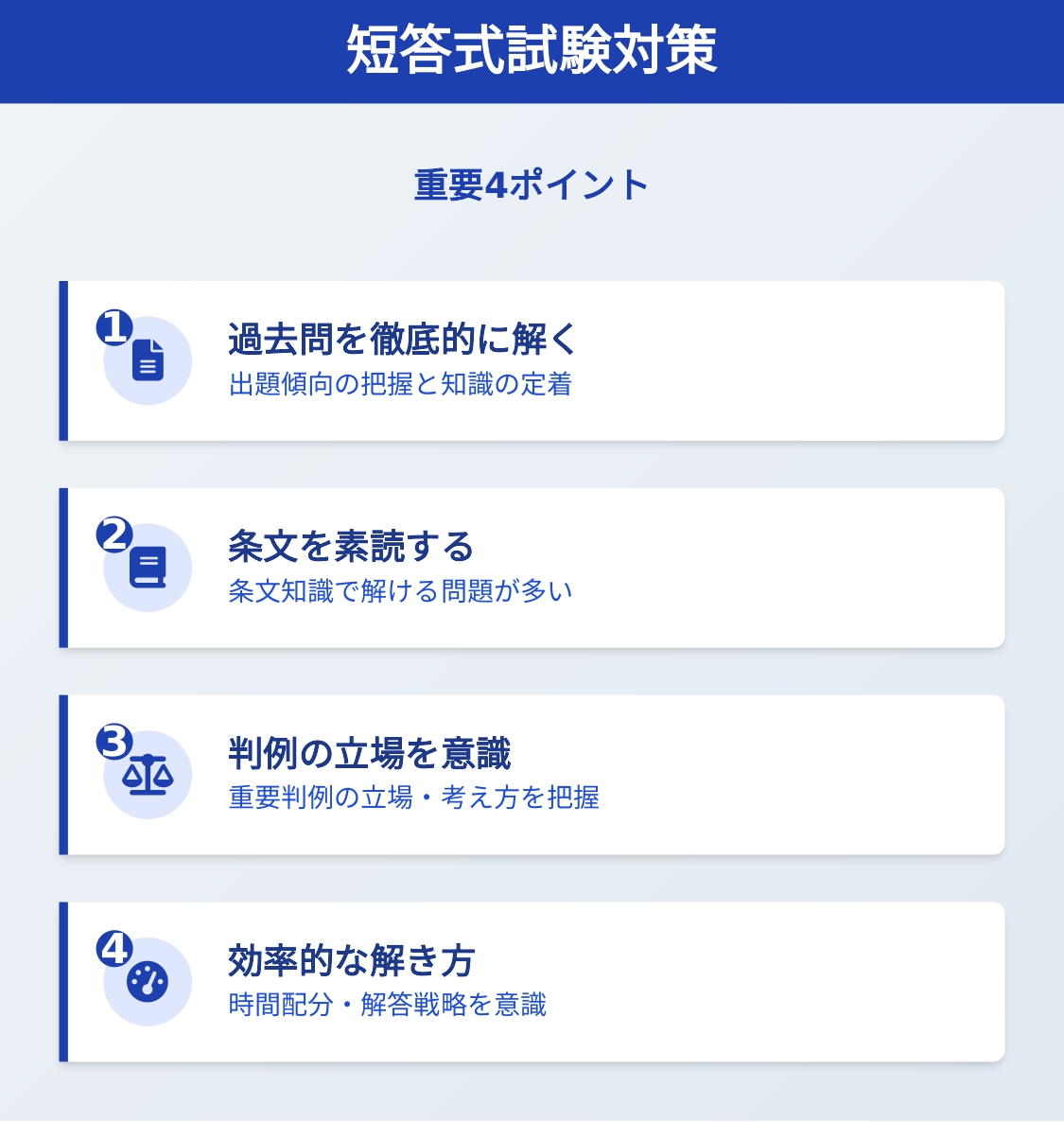 短答式試験対策

重要4ポイント

1
過去問を徹底的に解く
出題傾向の把握と知識の定着

2
条文を素読する
条文知識で解ける問題が多い

3
判例の立場を意識
重要判例の立場・考え方を把握

4
効率的な解き方
時間配分・解答戦略を意識